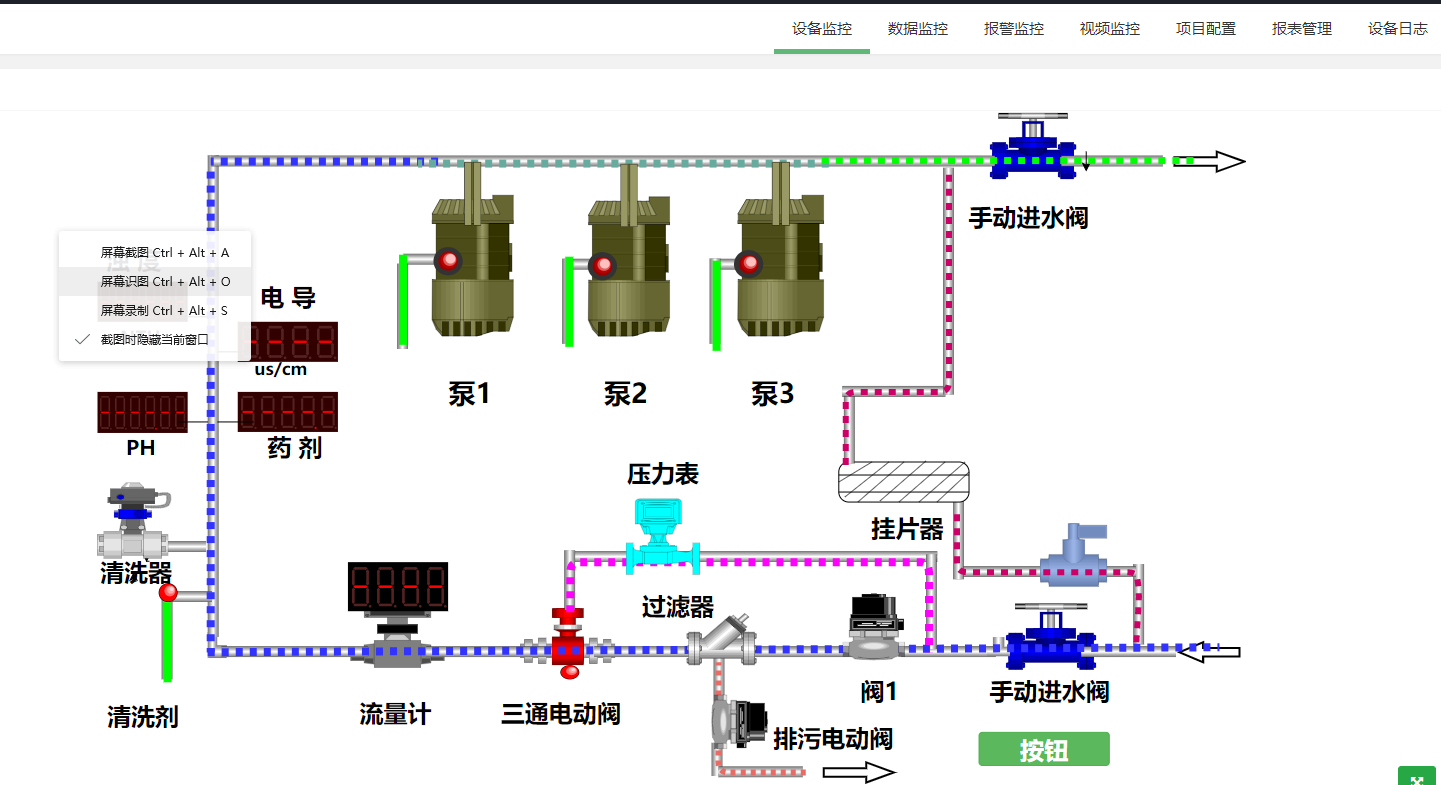 设备监控 数据监控 报警监控 视频监控 项目配置 报表管理 设备日志

手动进水阀

屏幕截图 Ctrl + Alt + A
屏幕识图 Ctrl + Alt + O
屏幕录制 Ctrl + Alt + S
截图时隐藏当前窗口

电 导

us/cm

泵1 泵2 泵3

PH

药 剂

压力表

挂片器

清洗器

过滤器

清洗剂

流量计

三通电动阀

阀1

手动进水阀

排污电动阀

按钮