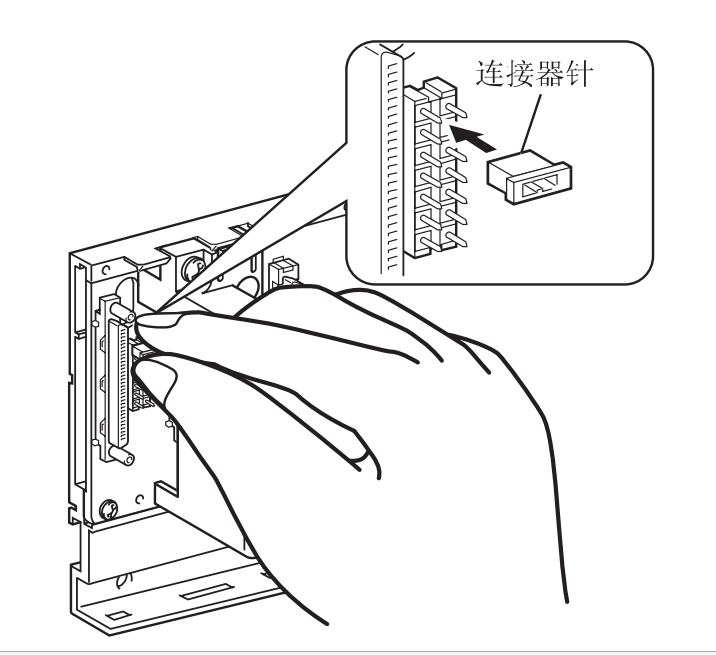 连接器针